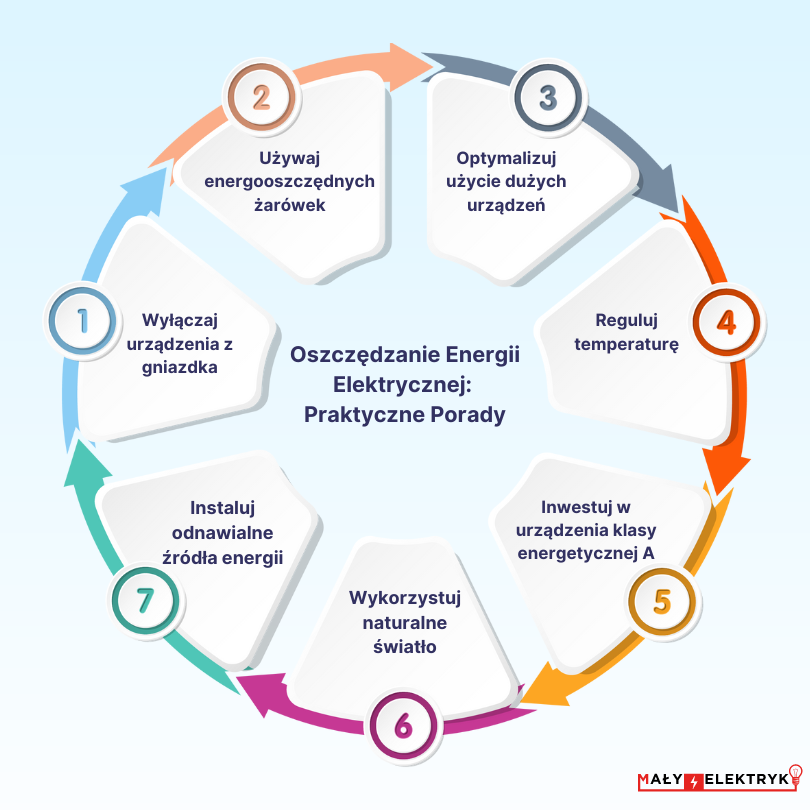 Oszczędzanie Energii Elektrycznej: Praktyczne Porady

1
Wyłączaj urządzenia z gniazdka

2
Używaj energooszczędnych żarówek

3
Optymalizuj użycie dużych urządzeń

4
Reguluj temperaturę

5
Inwestuj w urządzenia klasy energetycznej A

6
Wykorzystuj naturalne światło

7
Instaluj odnawialne źródła energii

MAŁY ELEKTRYK